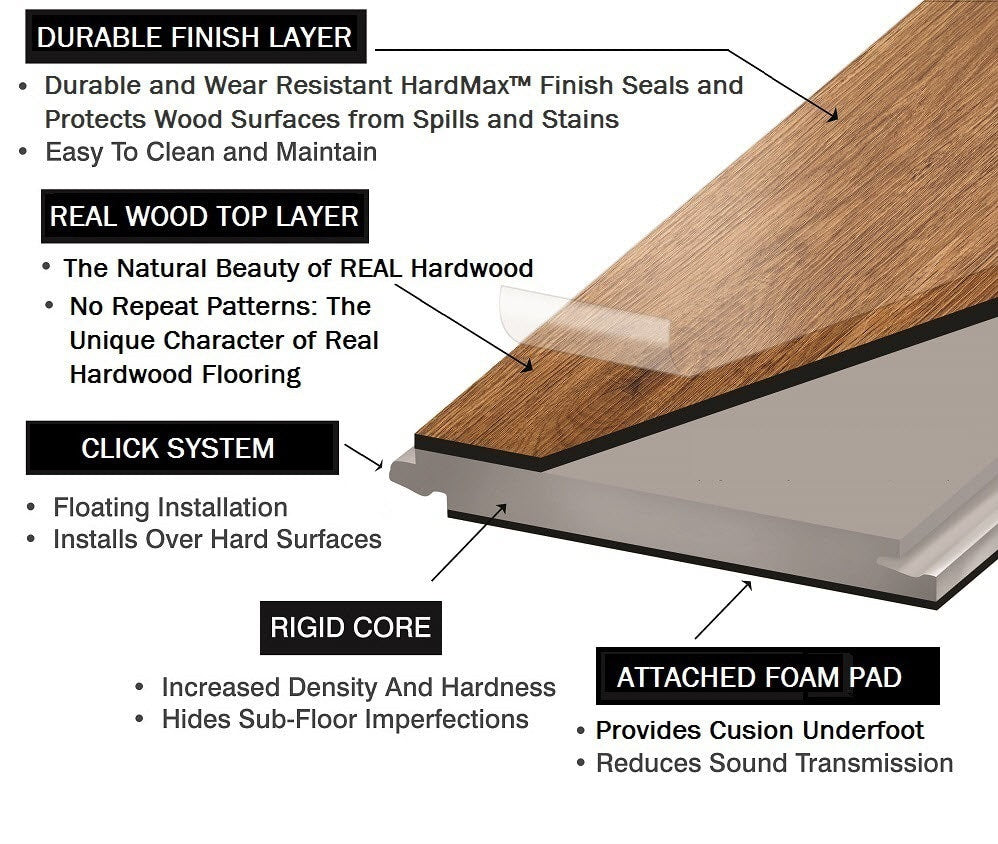 DURABLE FINISH LAYER

• Durable and Wear Resistant HardMax™ Finish Seals and Protects Wood Surfaces from Spills and Stains
• Easy To Clean and Maintain

REAL WOOD TOP LAYER

• The Natural Beauty of REAL Hardwood
• No Repeat Patterns: The Unique Character of Real Hardwood Flooring

CLICK SYSTEM

• Floating Installation
• Installs Over Hard Surfaces

RIGID CORE

• Increased Density And Hardness
• Hides Sub-Floor Imperfections

ATTACHED FOAM PAD

• Provides Cusion Underfoot
• Reduces Sound Transmission