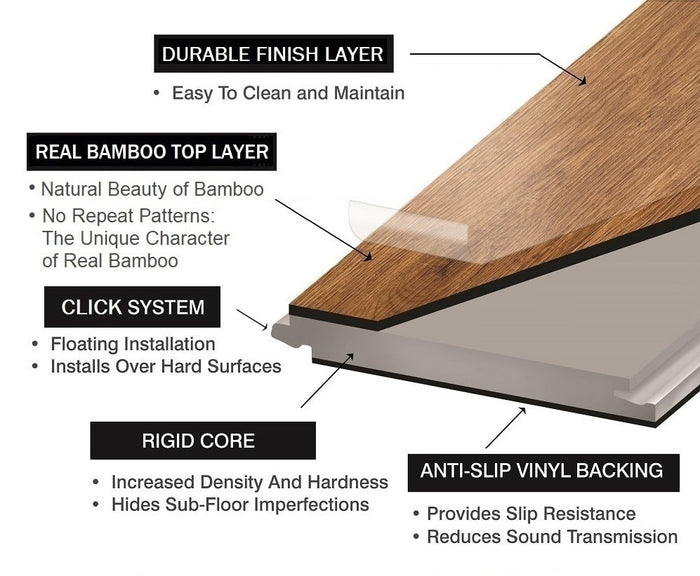 DURABLE FINISH LAYER

• Easy To Clean and Maintain

REAL BAMBOO TOP LAYER

• Natural Beauty of Bamboo
• No Repeat Patterns: The Unique Character of Real Bamboo

CLICK SYSTEM

• Floating Installation
• Installs Over Hard Surfaces

RIGID CORE

• Increased Density And Hardness
• Hides Sub-Floor Imperfections

ANTI-SLIP VINYL BACKING

• Provides Slip Resistance
• Reduces Sound Transmission