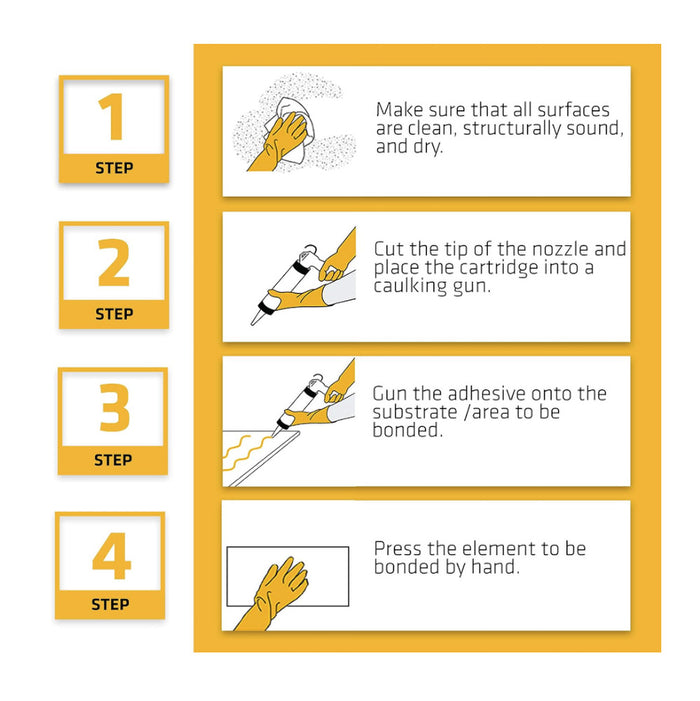 1
STEP

Make sure that all surfaces are clean, structurally sound, and dry.

2
STEP

Cut the tip of the nozzle and place the cartridge into a caulking gun.

3
STEP

Gun the adhesive onto the substrate /area to be bonded.

4
STEP

Press the element to be bonded by hand.